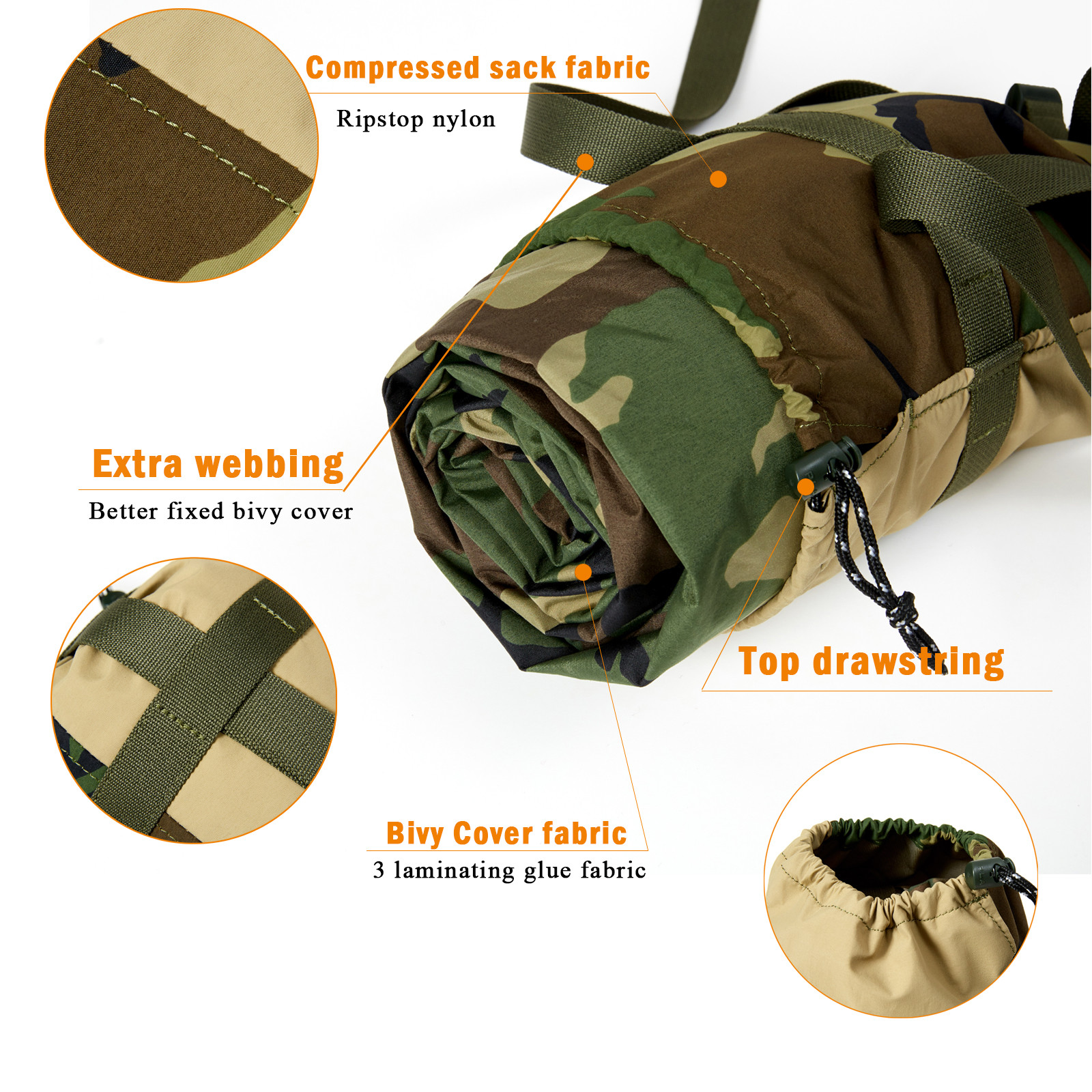 Compressed sack fabric
Ripstop nylon

Extra webbing
Better fixed bivy cover

Top drawstring

Bivy Cover fabric
3 laminating glue fabric