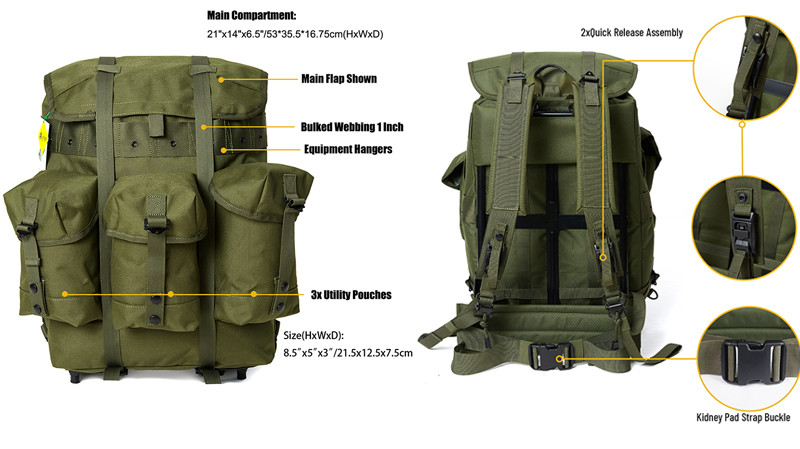 Main Compartment:
21"x14"x6.5"/53*35.5*16.75cm(HxWxD)

Main Flap Shown

Bulked Webbing 1 Inch

Equipment Hangers

3x Utility Pouches

Size(HxWxD):
8.5"x5"x3"/21.5x12.5x7.5cm

2xQuick Release Assembly

Kidney Pad Strap Buckle