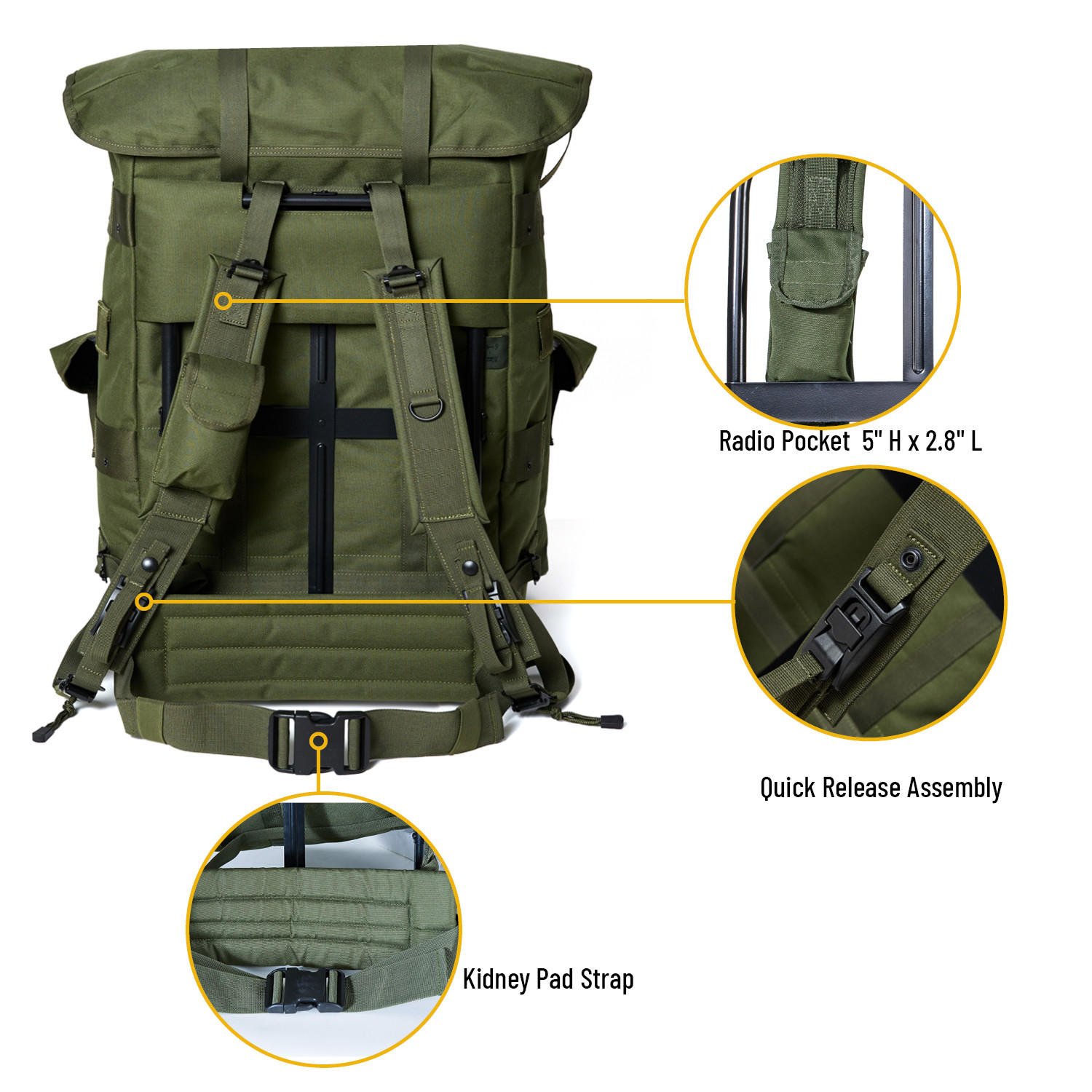 Radio Pocket 5" H x 2.8" L

Quick Release Assembly

Kidney Pad Strap