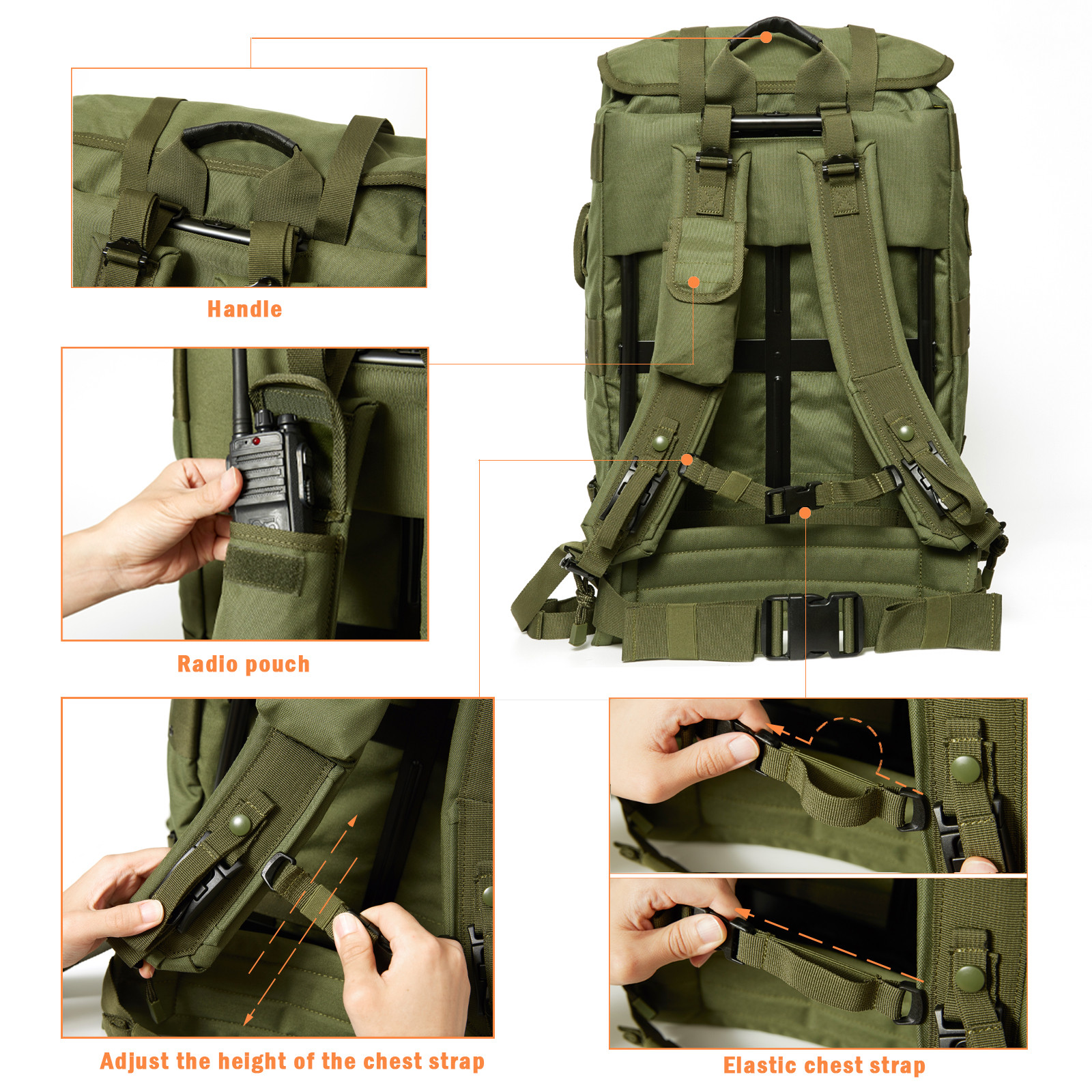 Handle

Radio pouch

Adjust the height of the chest strap

Elastic chest strap