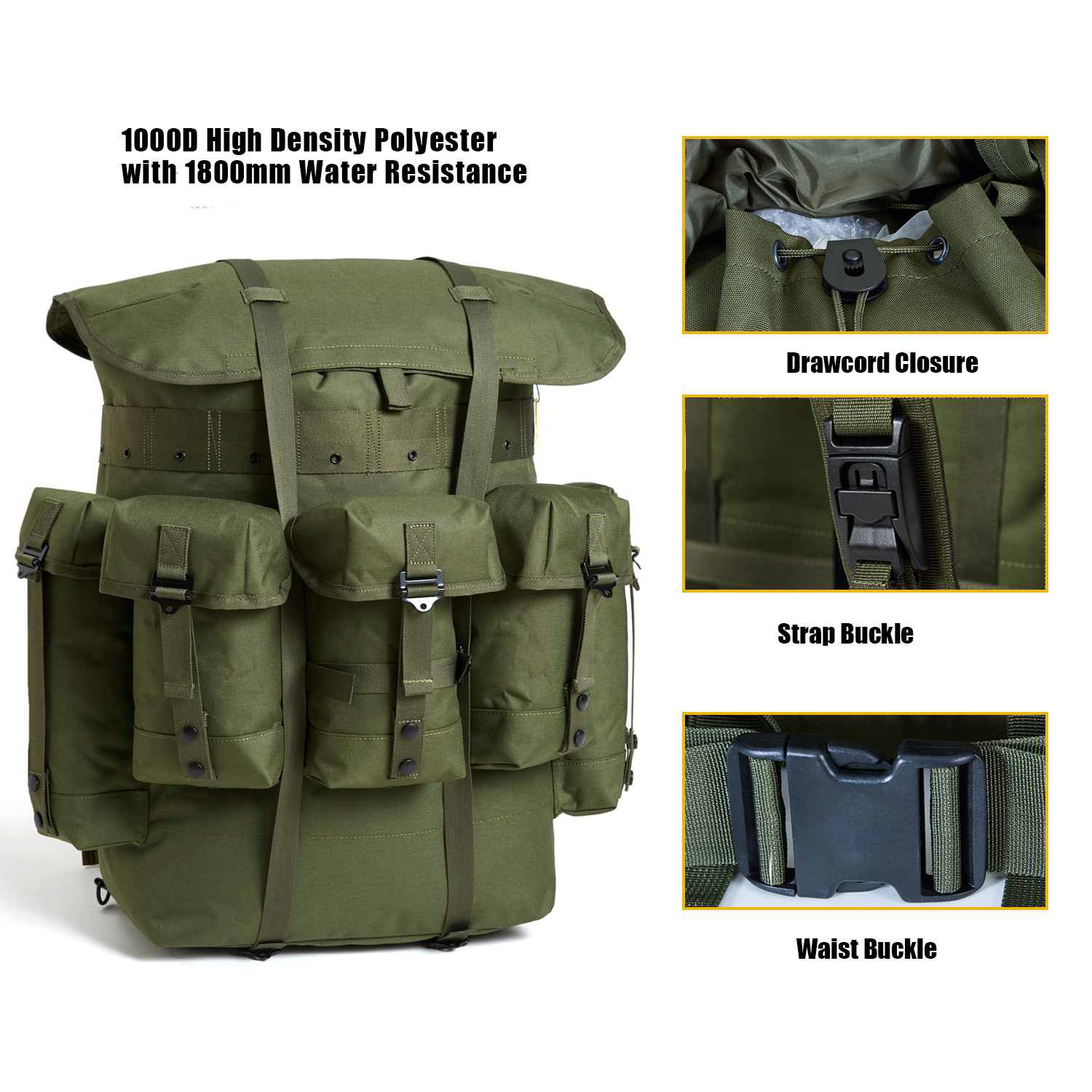 1000D High Density Polyester with 1800mm Water Resistance

Drawcord Closure

Strap Buckle

Waist Buckle