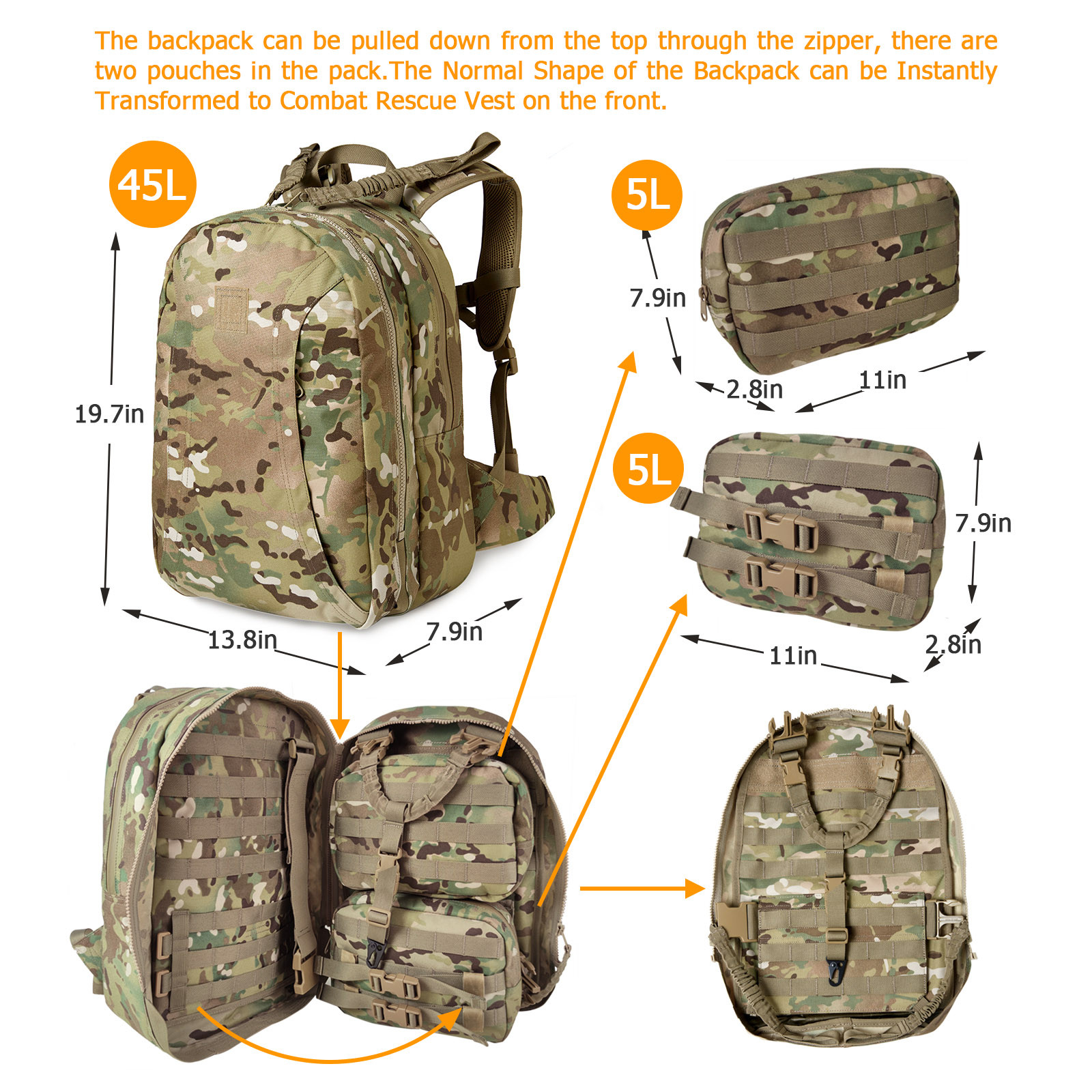 The backpack can be pulled down from the top through the zipper, there are two pouches in the pack.The Normal Shape of the Backpack can be Instantly Transformed to Combat Rescue Vest on the front.

45L

19.7in

13.8in

7.9in

5L

7.9in

2.8in

11in

5L

7.9in

11in

2.8in