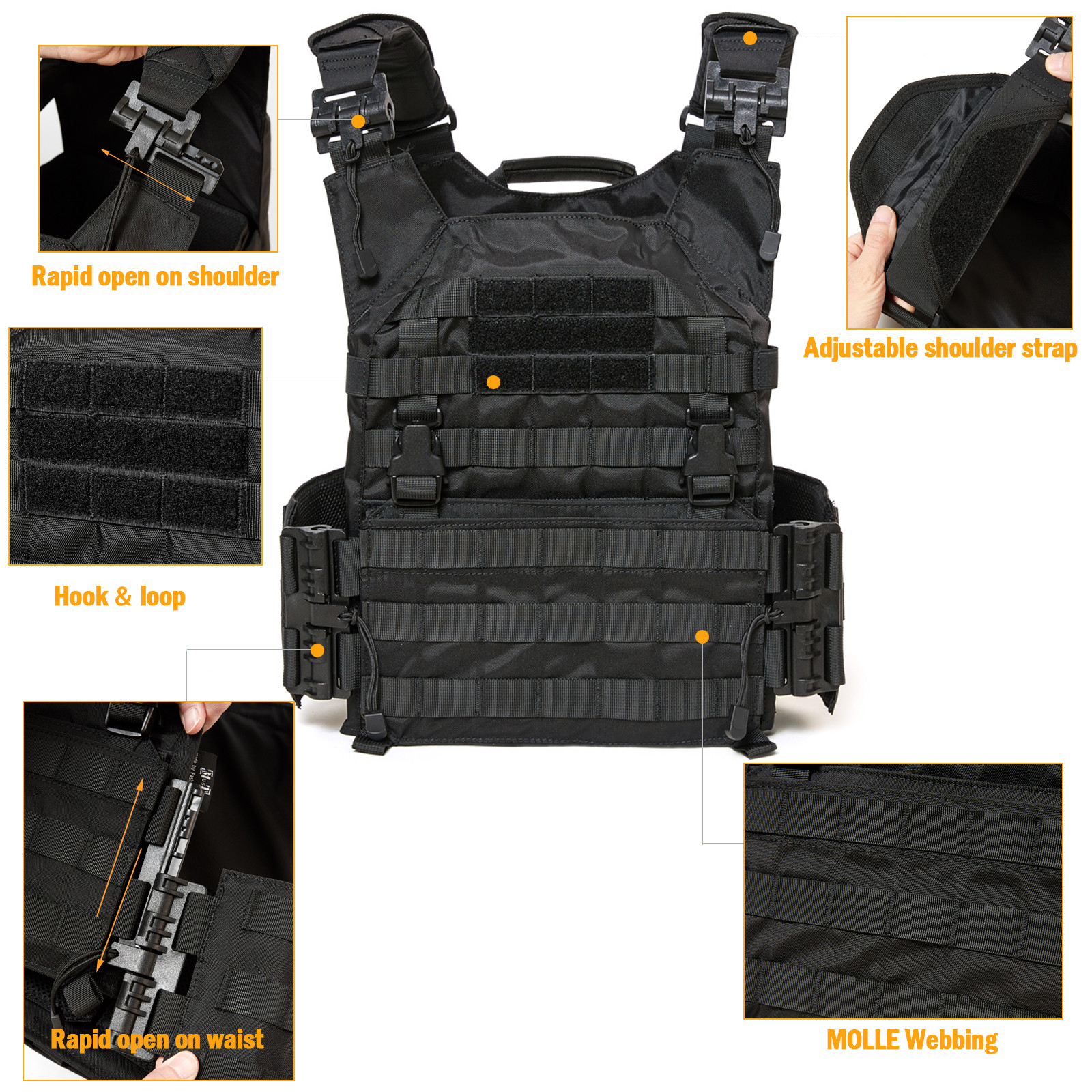 Rapid open on shoulder

Adjustable shoulder strap

Hook & loop

Rapid open on waist

MOLLE Webbing