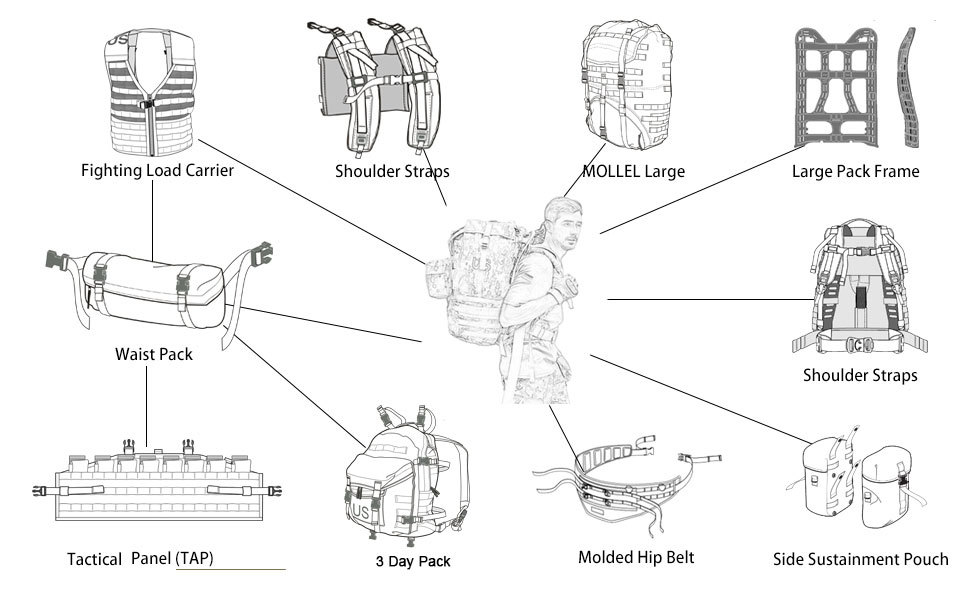 US

Fighting Load Carrier

Shoulder Straps

MOLLEL Large

Large Pack Frame

Waist Pack

Shoulder Straps

Tactical Panel (TAP)

US

3 Day Pack

Molded Hip Belt

Side Sustainment Pouch