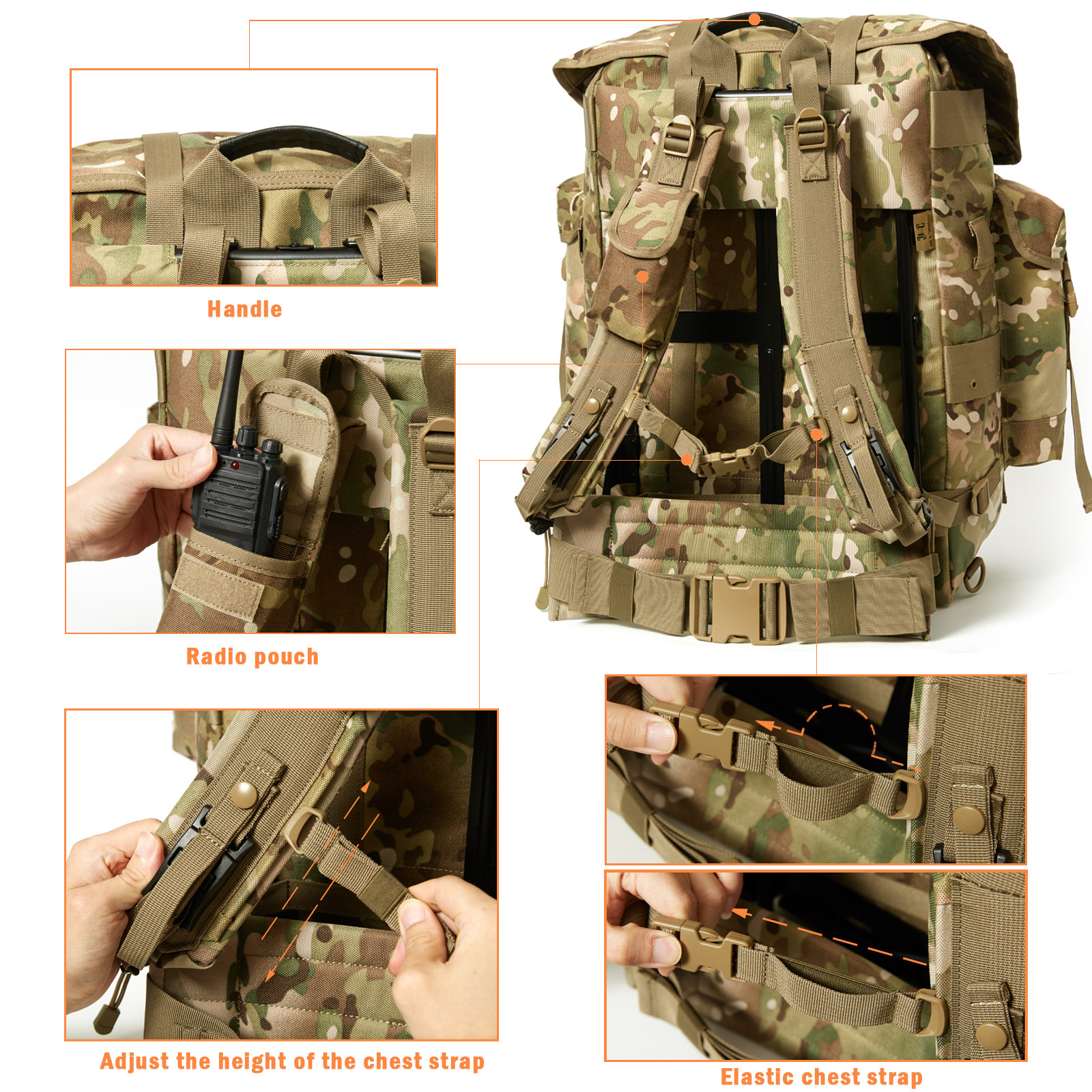 Handle

Radio pouch

Adjust the height of the chest strap

Elastic chest strap