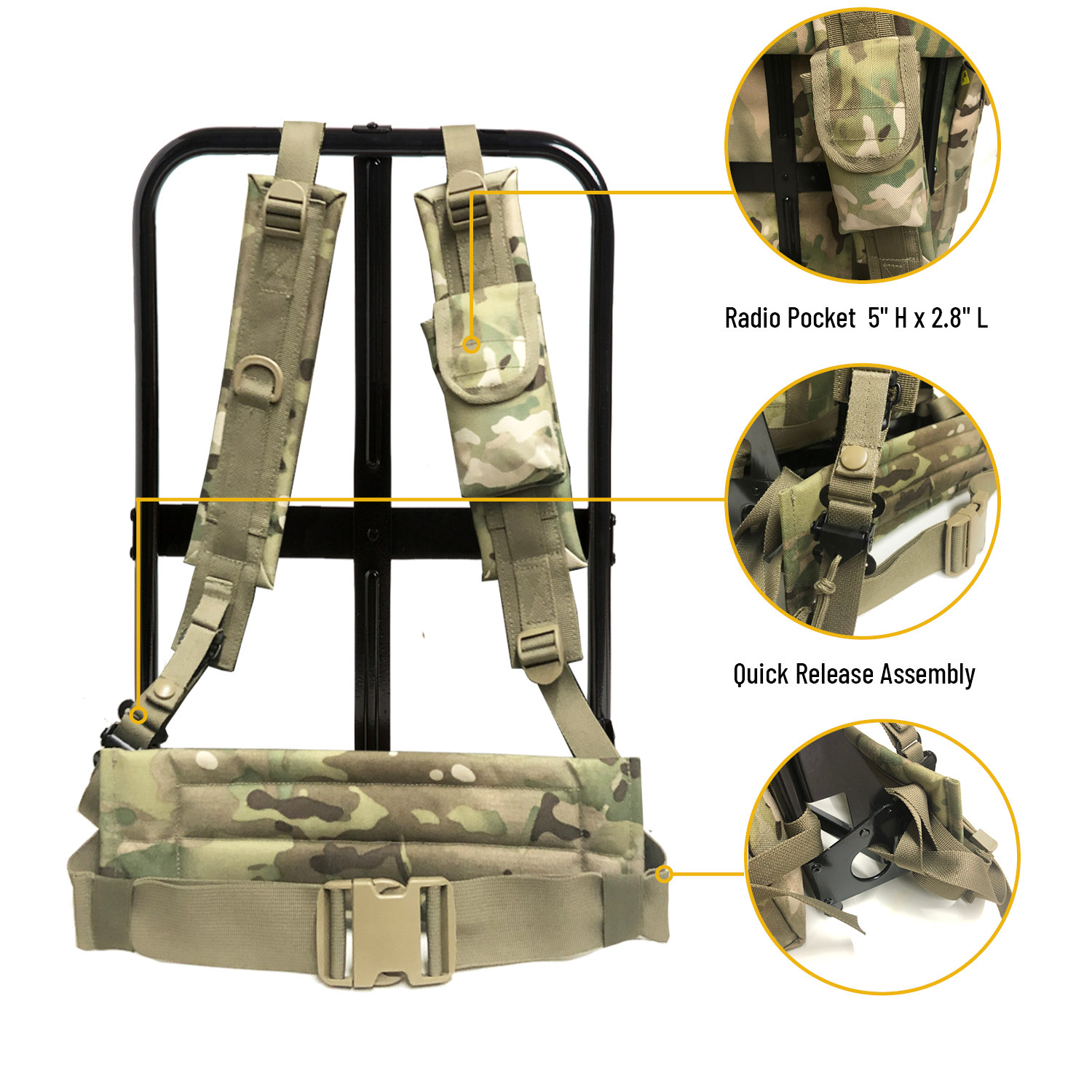 Radio Pocket 5" H x 2.8" L

Quick Release Assembly