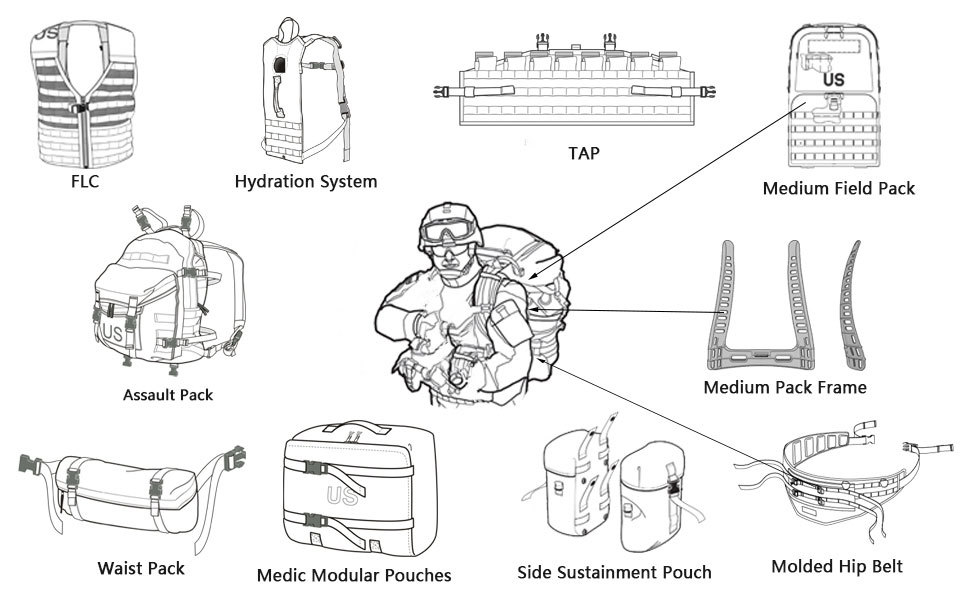 US
FLC

Hydration System

TAP

US
Medium Field Pack

US
Assault Pack

Medium Pack Frame

Waist Pack

US
Medic Modular Pouches

Side Sustainment Pouch

Molded Hip Belt