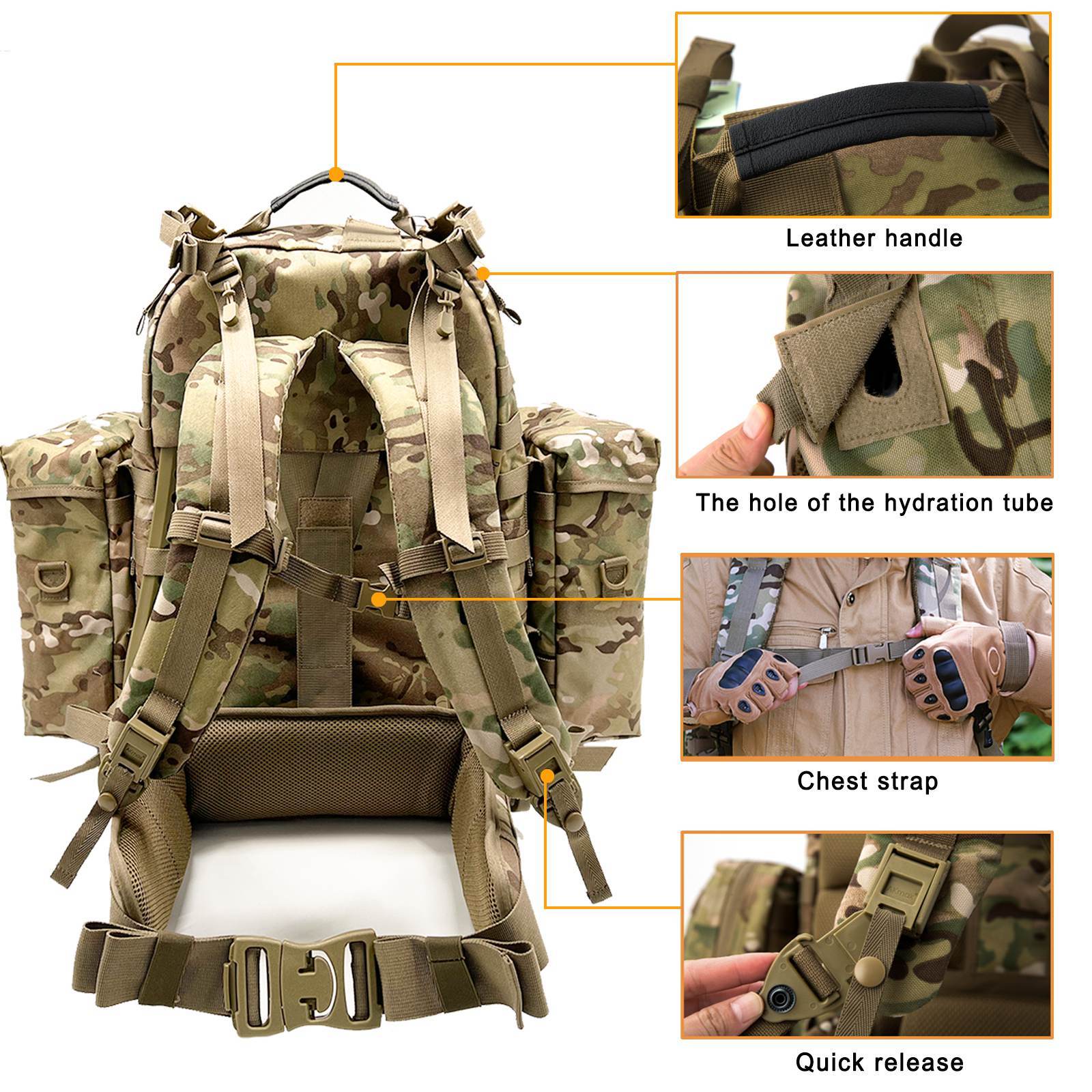 Leather handle

The hole of the hydration tube

Chest strap

Quick release