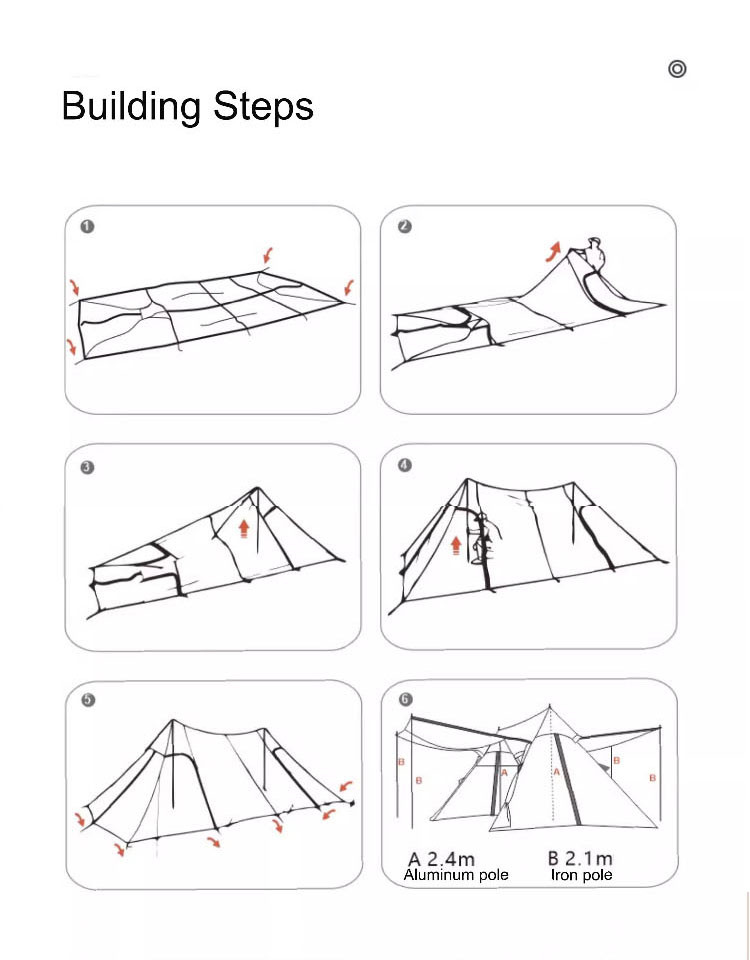 Building Steps

1

2

3

4

5

6

B
B
A
A
B
B

A 2.4m
Aluminum pole

B 2.1m
Iron pole