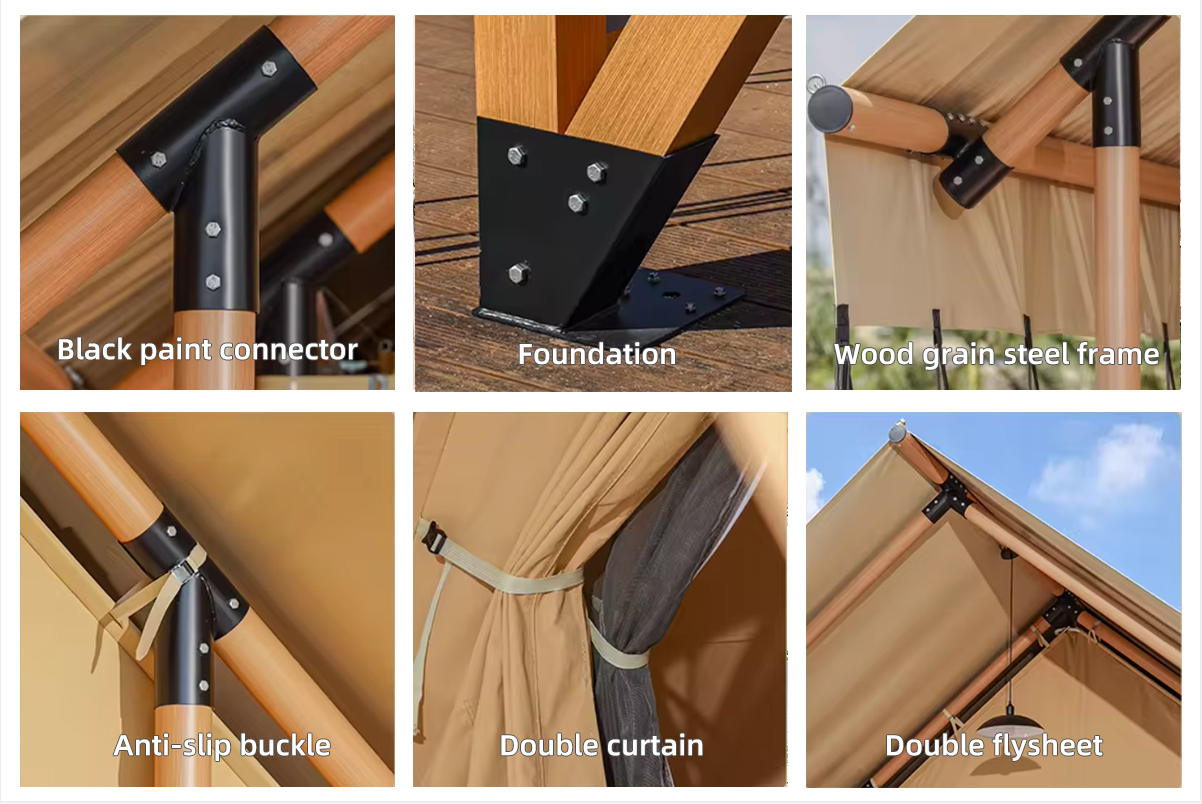 Black paint connector

Foundation

Wood grain steel frame

Anti-slip buckle

Double curtain

Double flysheet