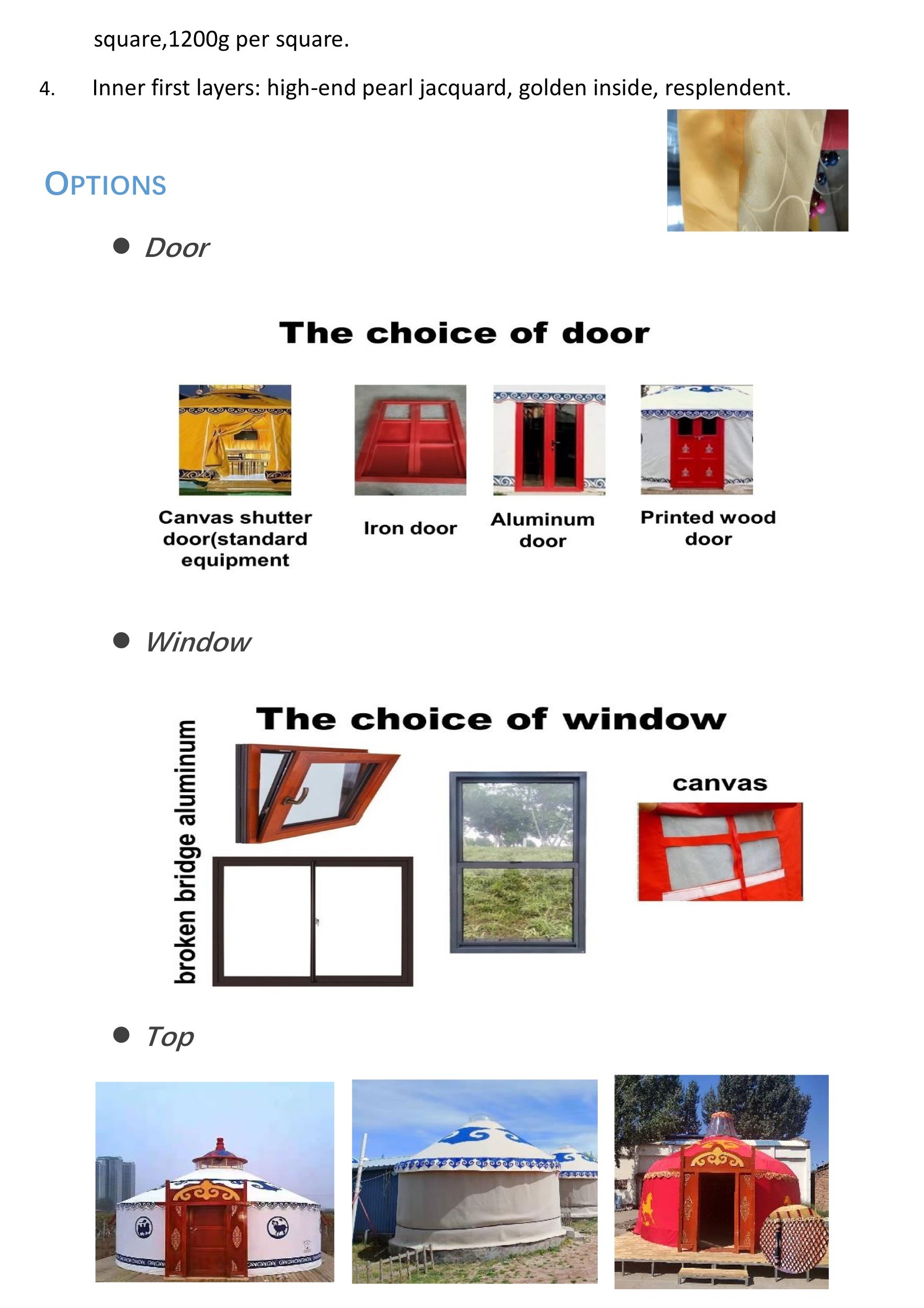 square,1200g per square.

4. Inner first layers: high-end pearl jacquard, golden inside, resplendent.

OPTIONS

● Door

The choice of door

Canvas shutter door(standard equipment

Iron door

Aluminum door

Printed wood door

● Window

The choice of window

broken bridge aluminum

canvas

● Top