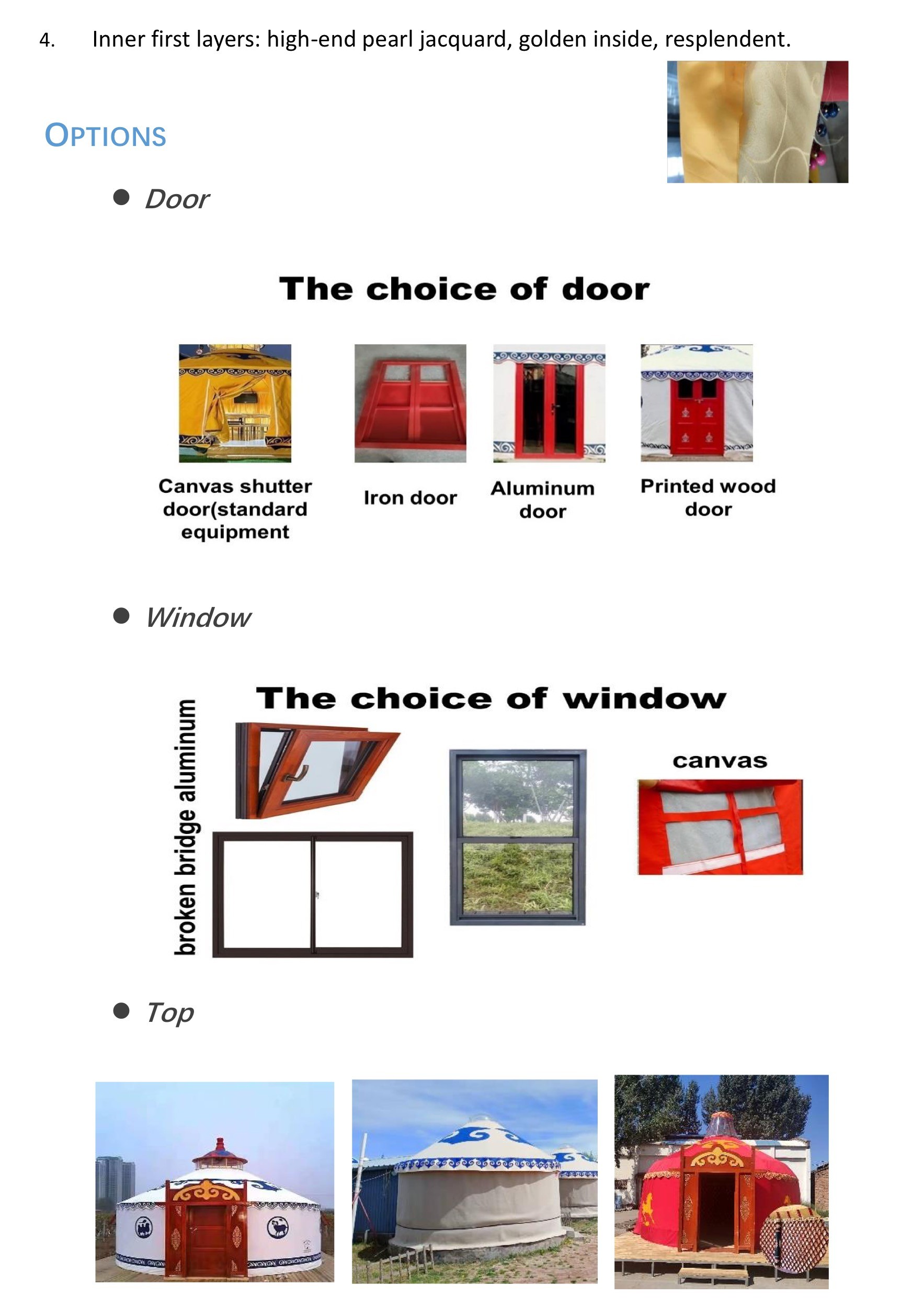 4. Inner first layers: high-end pearl jacquard, golden inside, resplendent.

OPTIONS

● Door

The choice of door

Canvas shutter door(standard equipment

Iron door

Aluminum door

Printed wood door

● Window

The choice of window

broken bridge aluminum

canvas

● Top